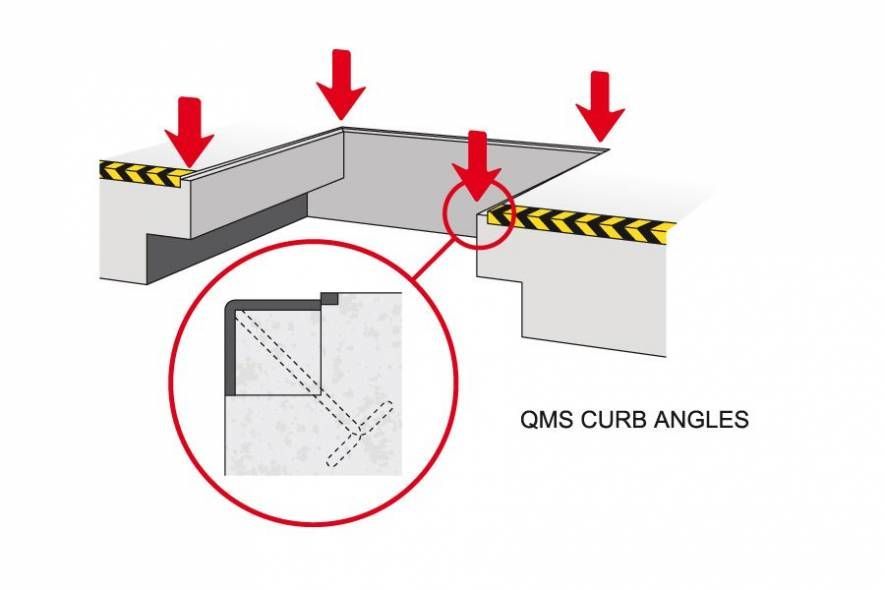 QMS CURB ANGLES