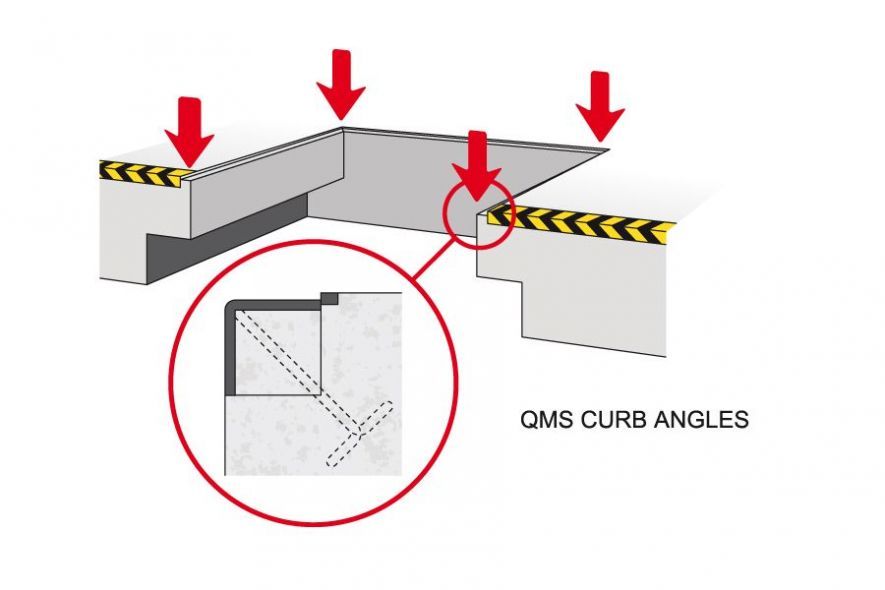 QMS CURB ANGLES